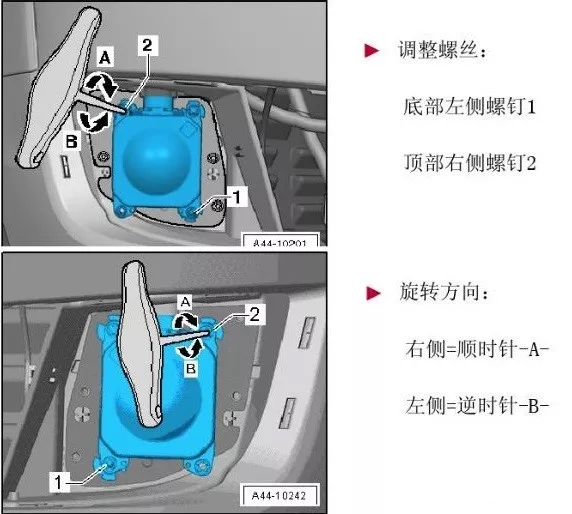 A
2
B
1
A44-10201

调整螺丝：

底部左侧螺钉1

顶部右侧螺钉2

A
2
B
1
A44-10242

旋转方向：

右侧=顺时针-A-

左侧=逆时针-B-