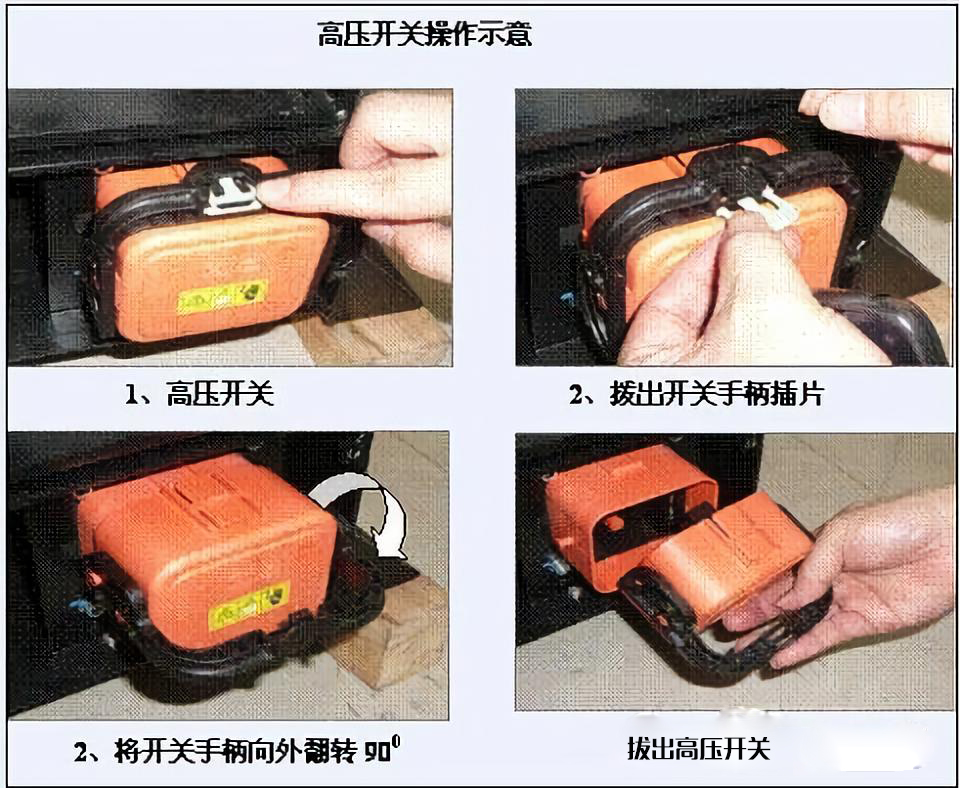 高压开关操作示意

1、高压开关

2、拔出开关手柄插片

2、将开关手柄向外翻转 $90^0$

拔出高压开关