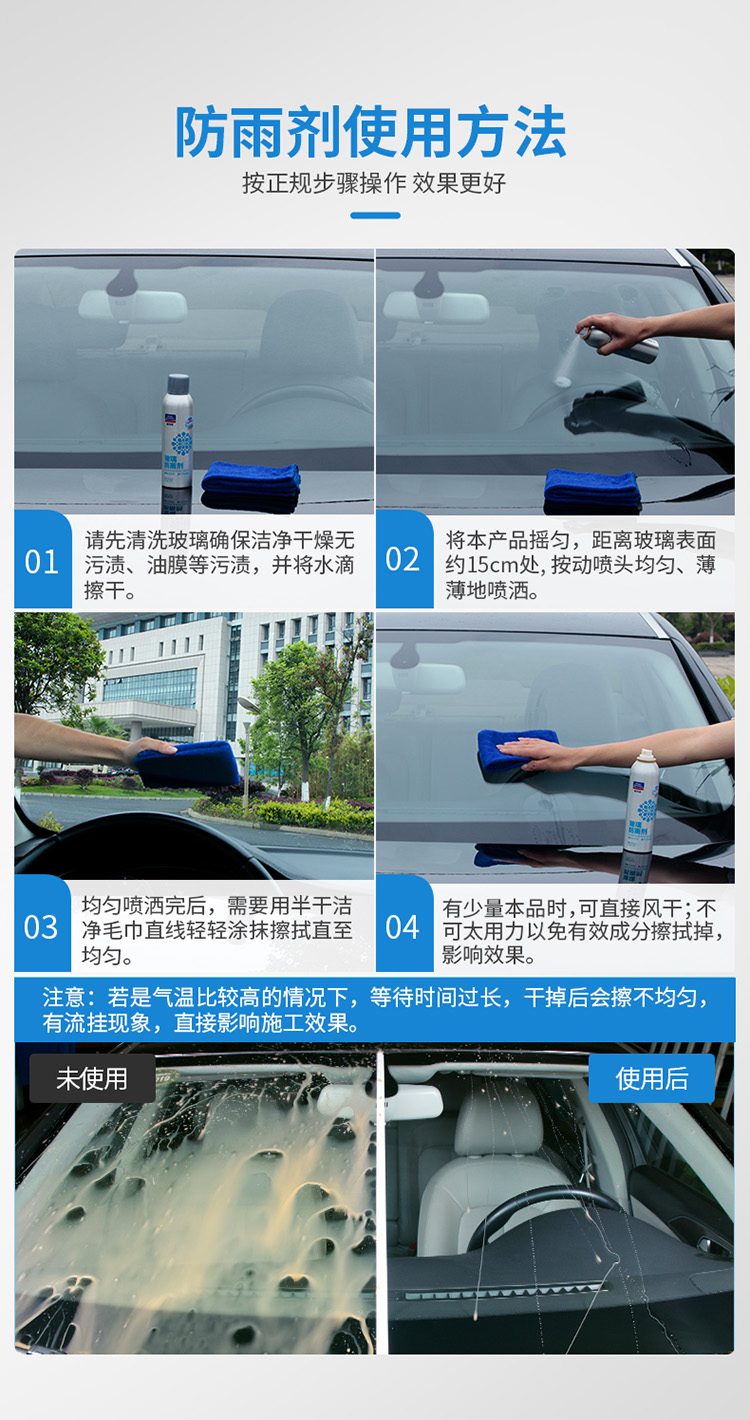 防雨剂使用方法

按正规步骤操作 效果更好

玻璃防雨剂

01 请先清洗玻璃确保洁净干燥无污渍、油膜等污渍，并将水滴擦干。

02 将本产品摇匀，距离玻璃表面约15cm处，按动喷头均匀、薄薄地喷洒。

玻璃防雨剂

03 均匀喷洒完后，需要用半干洁净毛巾直线轻轻涂抹擦拭直至均匀。

04 有少量本品时，可直接风干；不可太用力以免有效成分擦拭掉，影响效果。

注意：若是气温比较高的情况下，等待时间过长，干掉后会擦不均匀，有流挂现象，直接影响施工效果。

未使用

使用后