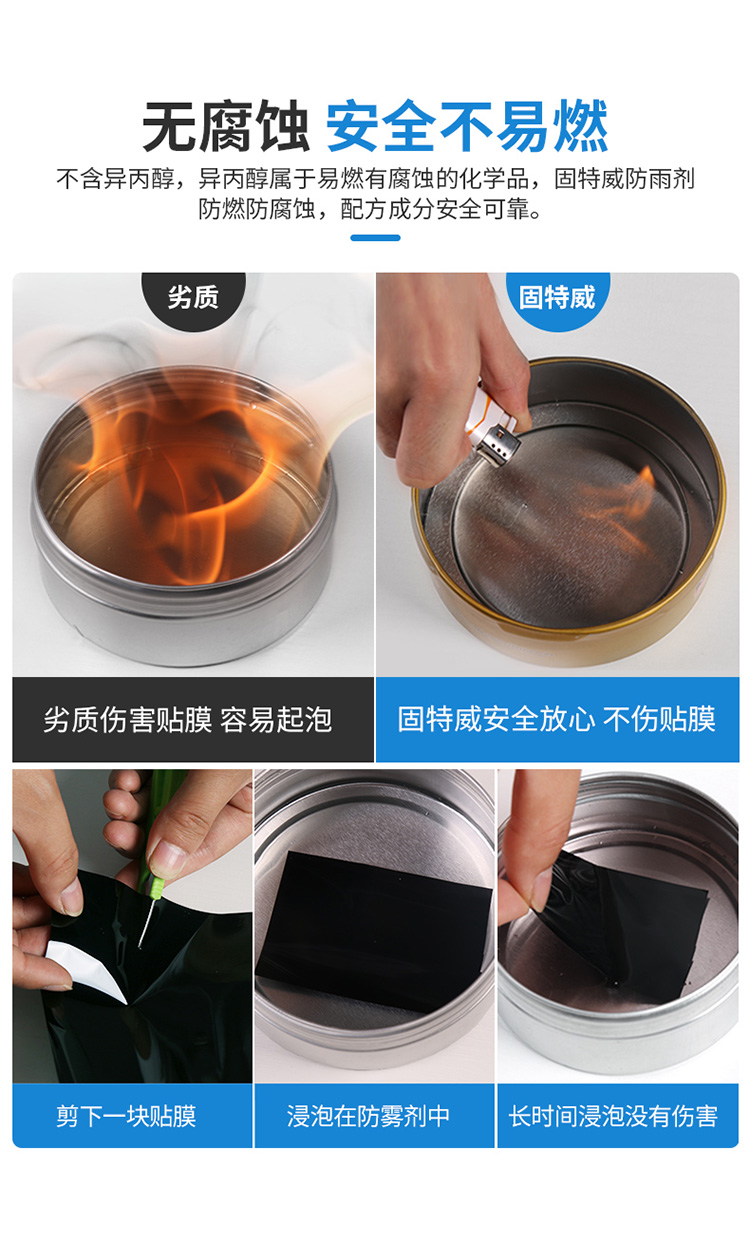 无腐蚀 安全不易燃

不含异丙醇，异丙醇属于易燃有腐蚀的化学品，固特威防雨剂防燃防腐蚀，配方成分安全可靠。

劣质

固特威

劣质伤害贴膜 容易起泡

固特威安全放心 不伤贴膜

剪下一块贴膜

浸泡在防雾剂中

长时间浸泡没有伤害