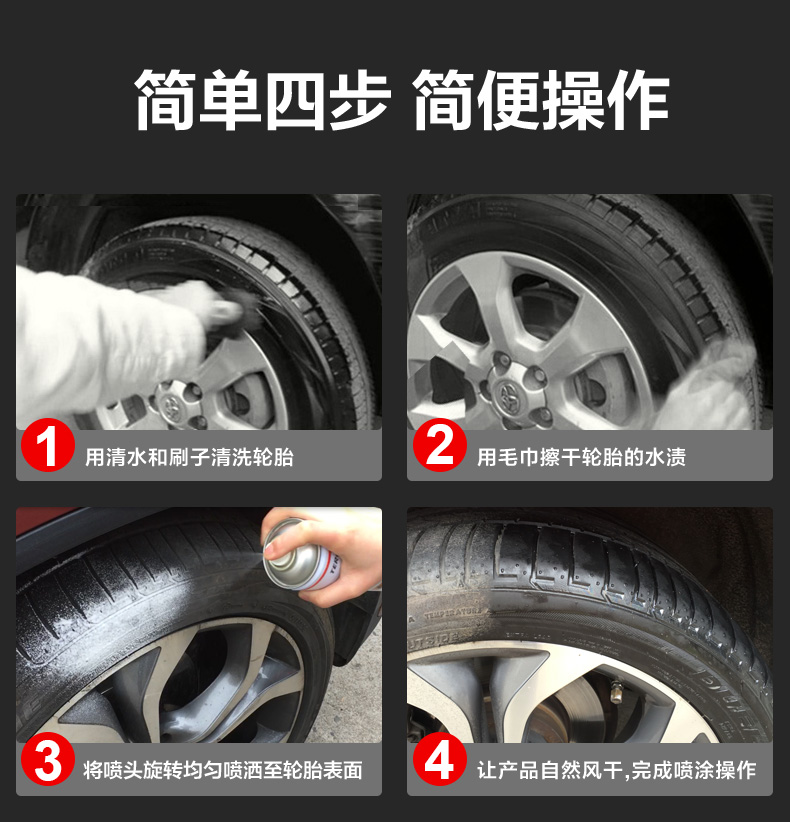 简单四步 简便操作

1 用清水和刷子清洗轮胎

2 用毛巾擦干轮胎的水渍

3 将喷头旋转均匀喷洒至轮胎表面

4 让产品自然风干,完成喷涂操作