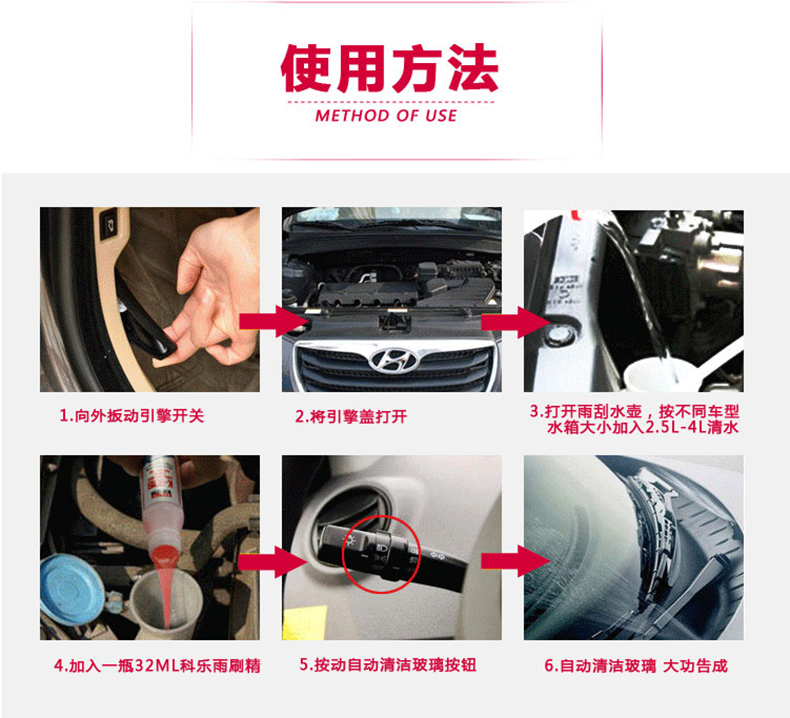 使用方法
METHOD OF USE

1.向外扳动引擎开关

2.将引擎盖打开

3.打开雨刮水壶，按不同车型水箱大小加入2.5L-4L清水

4.加入一瓶32ML科乐雨刷精

5.按动自动清洁玻璃按钮

6.自动清洁玻璃 大功告成