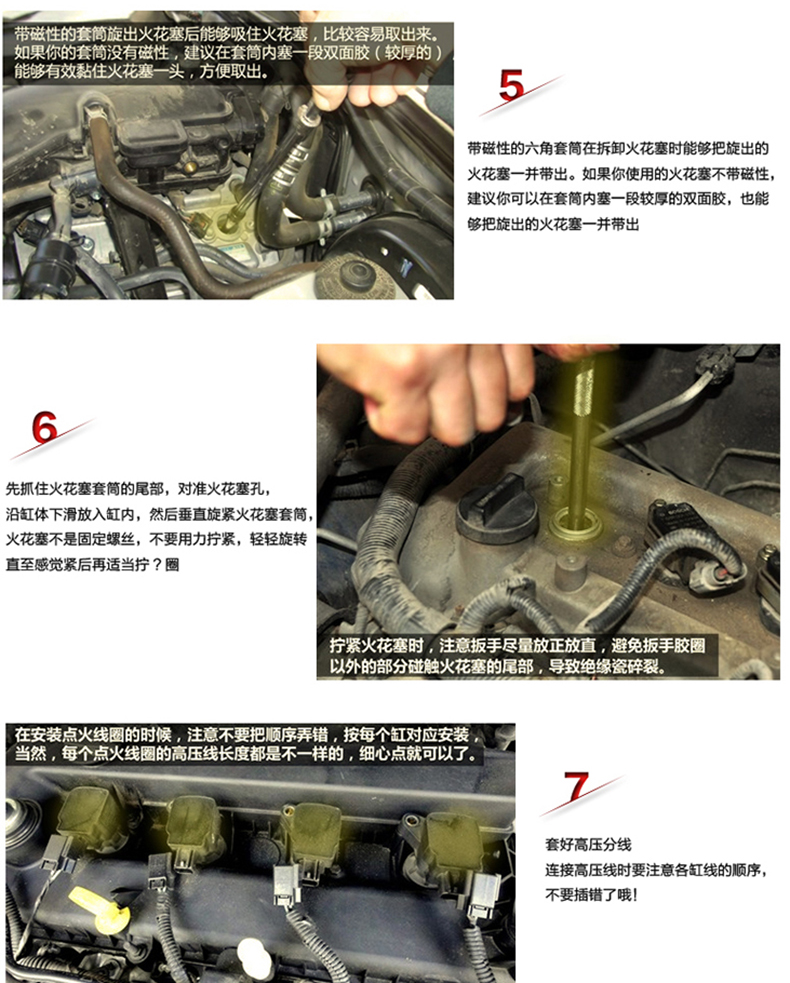 带磁性的套筒旋出火花塞后能够吸住火花塞，比较容易取出来。如果你的套筒没有磁性，建议在套筒内塞一段双面胶（较厚的）能够有效黏住火花塞一头，方便取出。

5

带磁性的六角套筒在拆卸火花塞时能够把旋出的火花塞一并带出。如果你使用的火花塞不带磁性，建议你可以在套筒内塞一段较厚的双面胶，也能够把旋出的火花塞一并带出

6

先抓住火花塞套筒的尾部，对准火花塞孔，沿缸体下滑放入缸内，然后垂直旋紧火花塞套筒，火花塞不是固定螺丝，不要用力拧紧，轻轻旋转直至感觉紧后再适当拧？圈

拧紧火花塞时，注意扳手尽量放正放直，避免扳手胶圈以外的部分碰触火花塞的尾部，导致绝缘瓷碎裂。

在安装点火线圈的时候，注意不要把顺序弄错，按每个缸对应安装，当然，每个点火线圈的高压线长度都是不一样的，细心点就可以了。

7

套好高压分线
连接高压线时要注意各缸线的顺序，不要插错了哦!