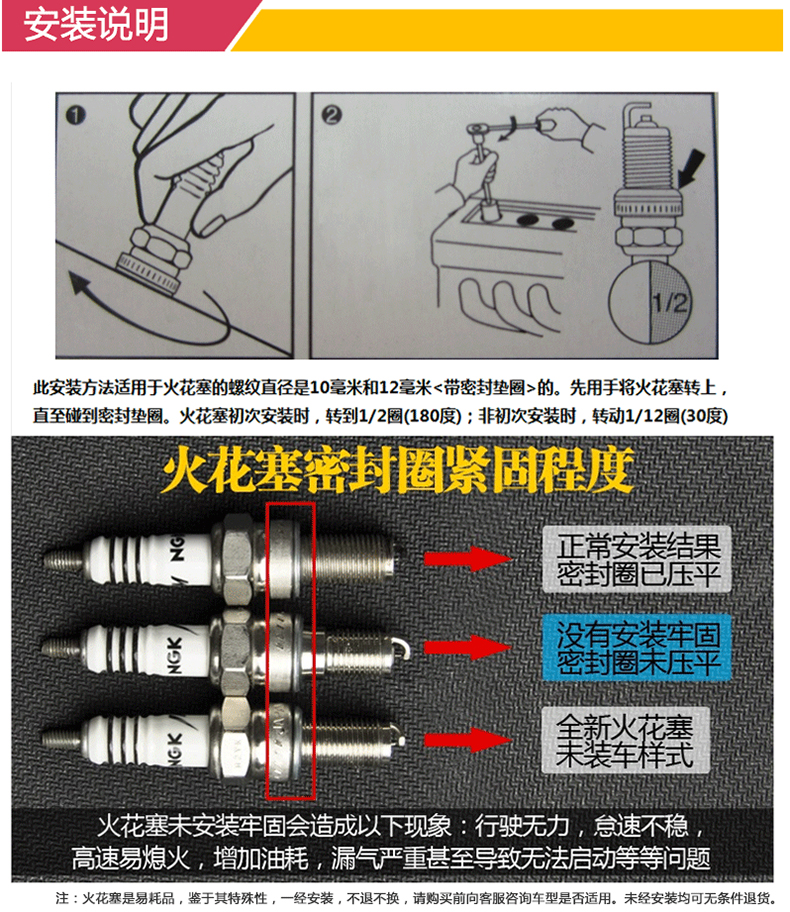 安装说明

❶

❷

1/2

此安装方法适用于火花塞的螺纹直径是10毫米和12毫米<带密封垫圈>的。先用手将火花塞转上，直至碰到密封垫圈。火花塞初次安装时，转到1/2圈(180度)；非初次安装时，转动1/12圈(30度)

火花塞密封圈紧固程度

NGK

正常安装结果
密封圈已压平

NGK

没有安装牢固
密封圈未压平

NGK

全新火花塞
未装车样式

火花塞未安装牢固会造成以下现象：行驶无力，怠速不稳，高速易熄火，增加油耗，漏气严重甚至导致无法启动等等问题

注：火花塞是易耗品，鉴于其特殊性，一经安装，不退不换，请购买前向客服咨询车型是否适用。未经安装均可无条件退货。