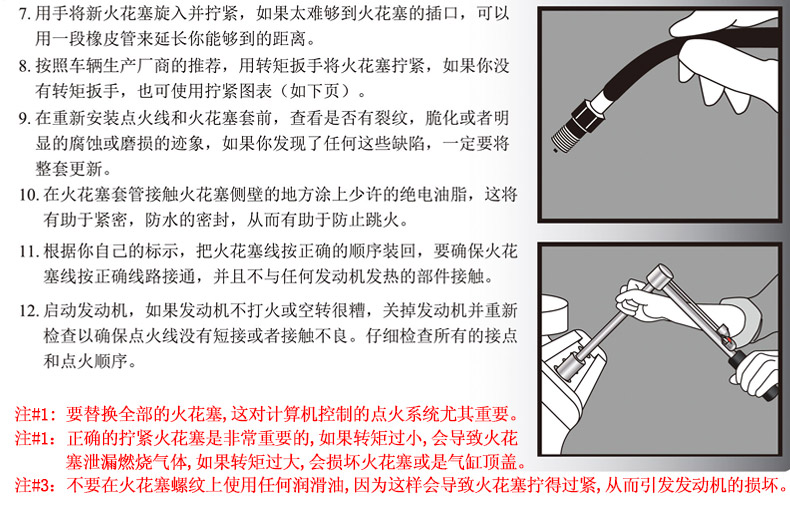 7. 用手将新火花塞旋入并拧紧，如果太难够到火花塞的插口，可以用一段橡皮管来延长你能够到的距离。

8. 按照车辆生产厂商的推荐，用转矩扳手将火花塞拧紧，如果你没有转矩扳手，也可使用拧紧图表（如下页）。

9. 在重新安装点火线和火花塞套前，查看是否有裂纹，脆化或者明显的腐蚀或磨损的迹象，如果你发现了任何这些缺陷，一定要将整套更新。

10. 在火花塞套管接触火花塞侧壁的地方涂上少许的绝电油脂，这将有助于紧密，防水的密封，从而有助于防止跳火。

11. 根据你自己的标示，把火花塞线按正确的顺序装回，要确保火花塞线按正确线路接通，并且不与任何发动机发热的部件接触。

12. 启动发动机，如果发动机不打火或空转很糟，关掉发动机并重新检查以确保点火线没有短接或者接触不良。仔细检查所有的接点和点火顺序。

注#1：要替换全部的火花塞，这对计算机控制的点火系统尤其重要。
注#1：正确的拧紧火花塞是非常重要的，如果转矩过小，会导致火花塞泄漏燃烧气体，如果转矩过大，会损坏火花塞或是气缸顶盖。
注#3：不要在火花塞螺纹上使用任何润滑油，因为这样会导致火花塞拧得过紧，从而引发发动机的损坏。