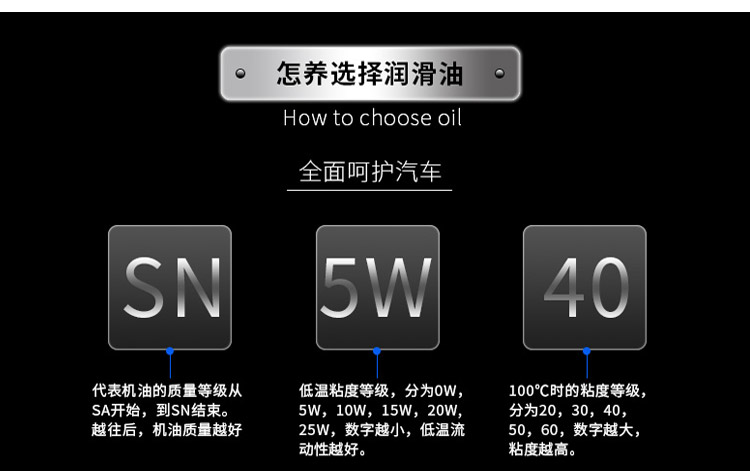 怎养选择润滑油

How to choose oil

全面呵护汽车

SN

代表机油的质量等级从SA开始，到SN结束。越往后，机油质量越好

5W

低温粘度等级，分为0W，5W，10W，15W，20W，25W，数字越小，低温流动性越好。

40

100℃时的粘度等级，分为20，30，40，50，60，数字越大，粘度越高。