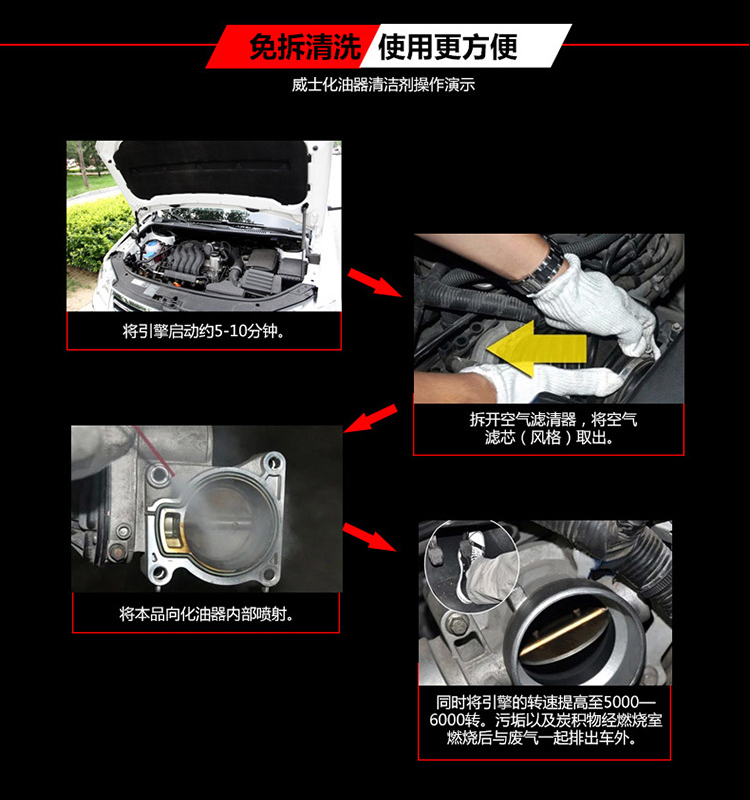 免拆清洗 使用更方便

威士化油器清洁剂操作演示

将引擎启动约5-10分钟。

拆开空气滤清器，将空气滤芯（风格）取出。

将本品向化油器内部喷射。

同时将引擎的转速提高至5000—6000转。污垢以及炭积物经燃烧室燃烧后与废气一起排出车外。