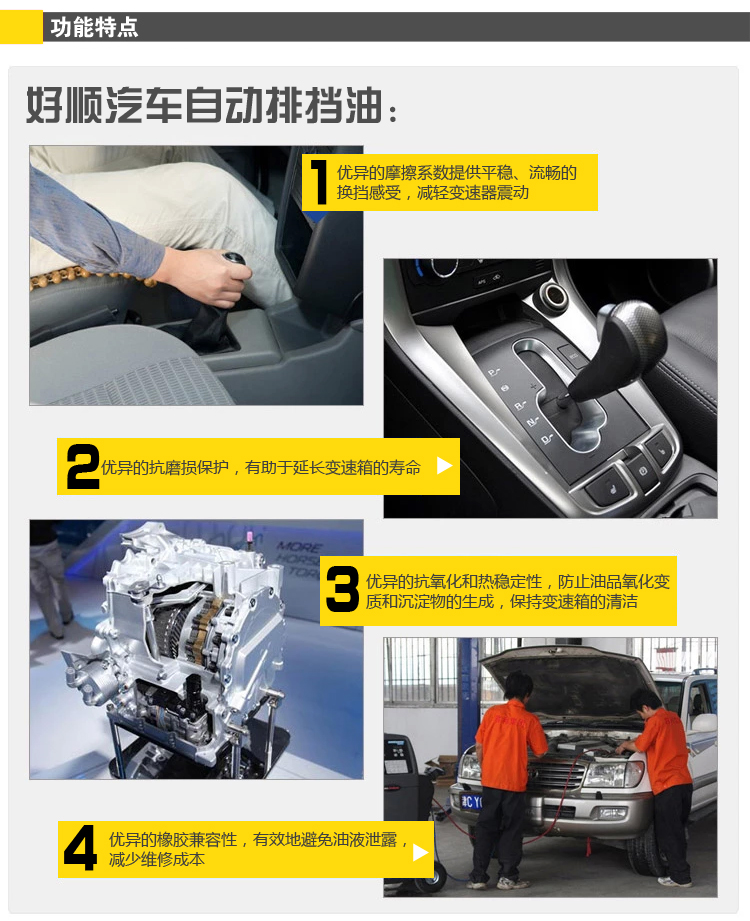 功能特点

好顺汽车自动排档油：

1 优异的摩擦系数提供平稳、流畅的换挡感受，减轻变速器震动

2 优异的抗磨损保护，有助于延长变速箱的寿命

MORE HORSE TORQ

3 优异的抗氧化和热稳定性，防止油品氧化变质和沉淀物的生成，保持变速箱的清洁

4 优异的橡胶兼容性，有效地避免油液泄露，减少维修成本