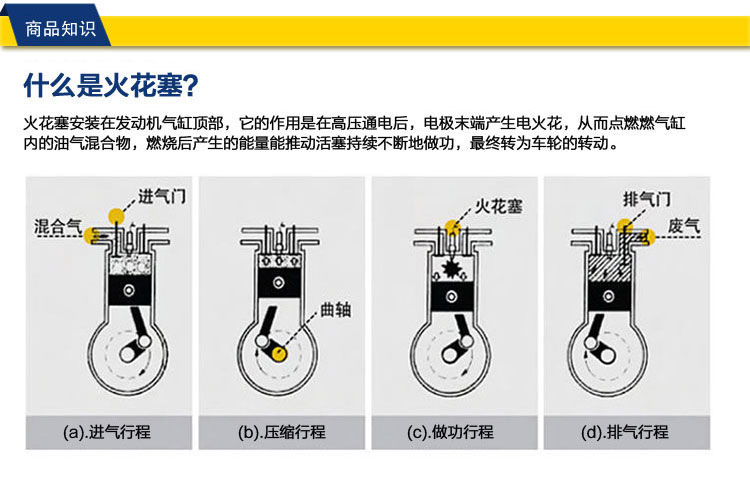 商品知识

什么是火花塞?

火花塞安装在发动机气缸顶部，它的作用是在高压通电后，电极末端产生电火花，从而点燃燃气缸内的油气混合物，燃烧后产生的能量能推动活塞持续不断地做功，最终转为车轮的转动。

进气门
混合气

(a).进气行程

曲轴

(b).压缩行程

火花塞

(c).做功行程

排气门
废气

(d).排气行程