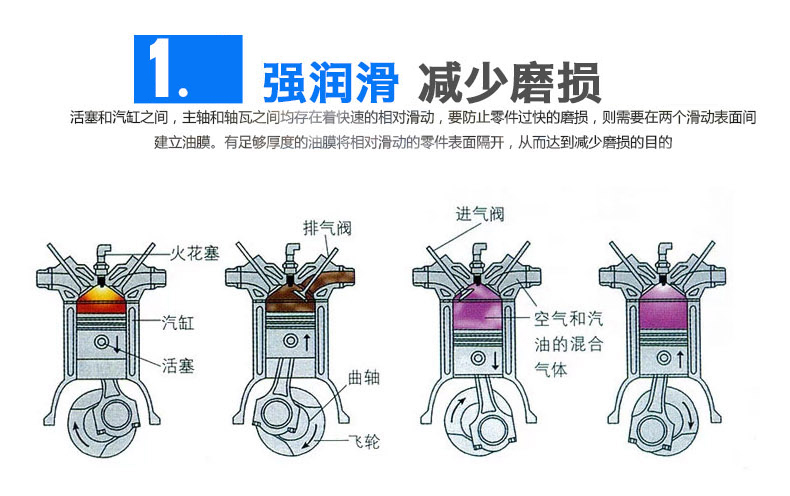 1. 强润滑 减少磨损

活塞和汽缸之间，主轴和轴瓦之间均存在着快速的相对滑动，要防止零件过快的磨损，则需要在两个滑动表面间建立油膜。有足够厚度的油膜将相对滑动的零件表面隔开，从而达到减少磨损的目的

火花塞
汽缸
活塞
排气阀
曲轴
飞轮
进气阀
空气和汽油的混合气体