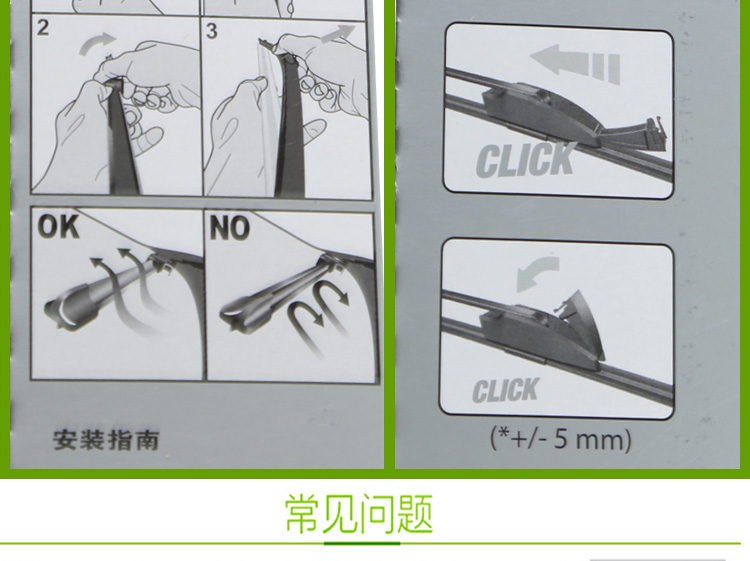 2

3

OK

NO

安装指南

CLICK

CLICK

(*+/- 5 mm)

常见问题