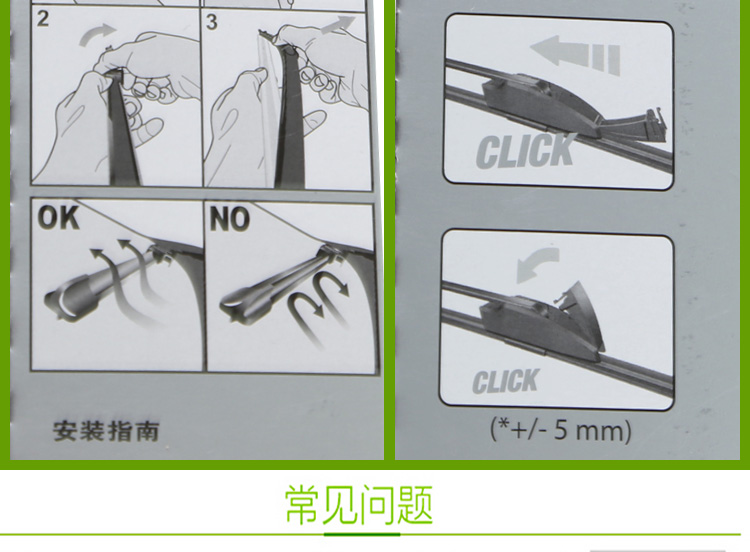 2

3

OK

NO

安装指南

CLICK

CLICK

(*+/- 5 mm)

常见问题