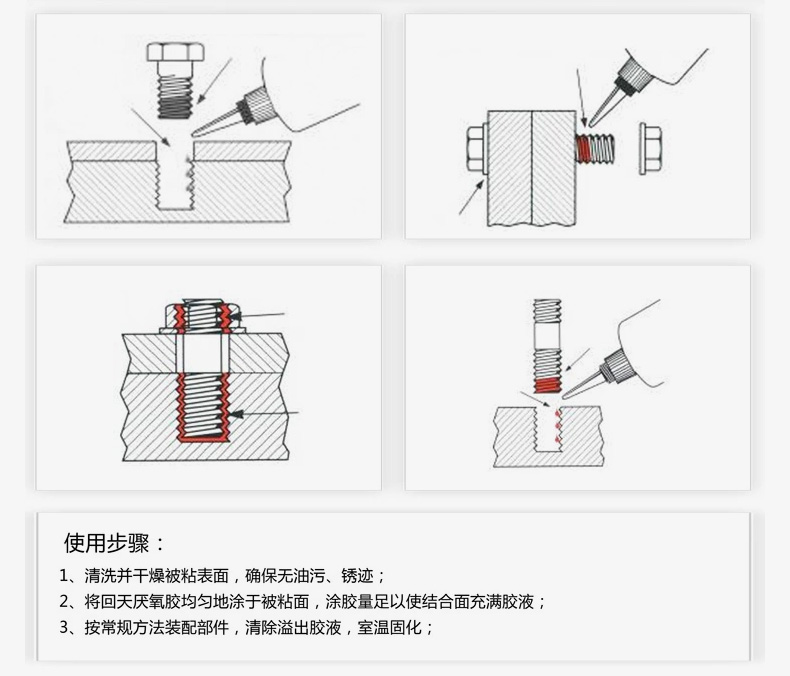 使用步骤：

1、清洗并干燥被粘表面，确保无油污、锈迹；

2、将回天厌氧胶均匀地涂于被粘面，涂胶量足以使结合面充满胶液；

3、按常规方法装配部件，清除溢出胶液，室温固化；