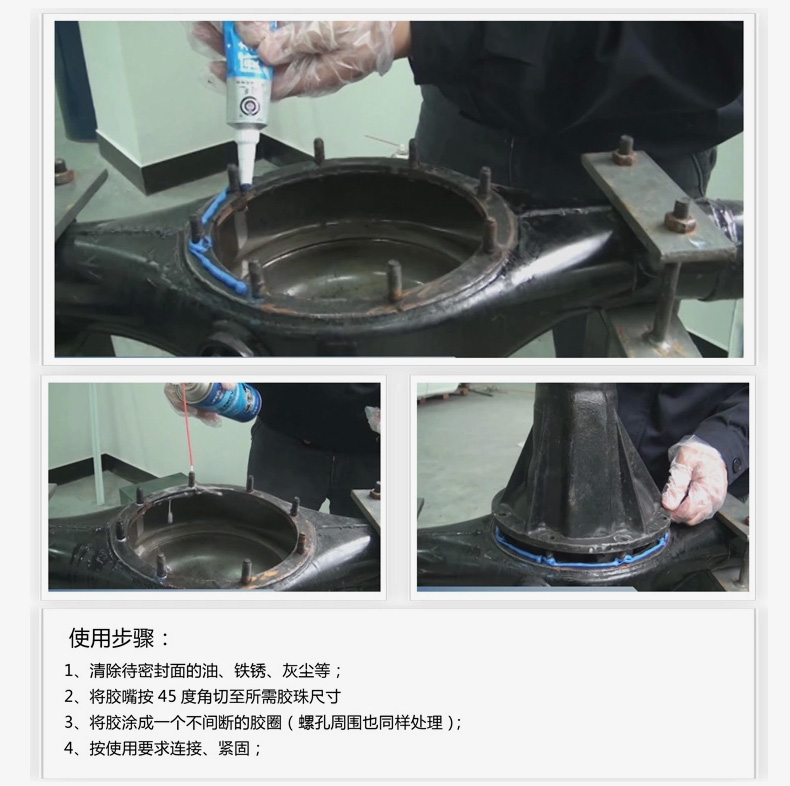 使用步骤：

1、清除待密封面的油、铁锈、灰尘等；

2、将胶嘴按 45 度角切至所需胶珠尺寸

3、将胶涂成一个不间断的胶圈（螺孔周围也同样处理）；

4、按使用要求连接、紧固；